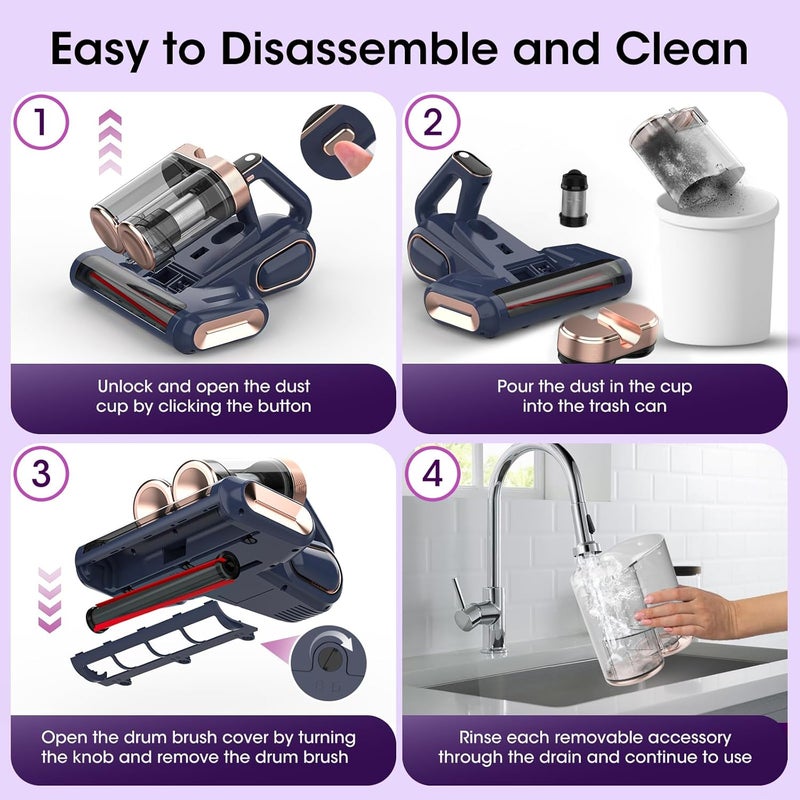 Easy to Disassemble and Clean

1

Unlock and open the dust cup by clicking the button

2

Pour the dust in the cup into the trash can

3

Open the drum brush cover by turning the knob and remove the drum brush

4

Rinse each removable accessory through the drain and continue to use